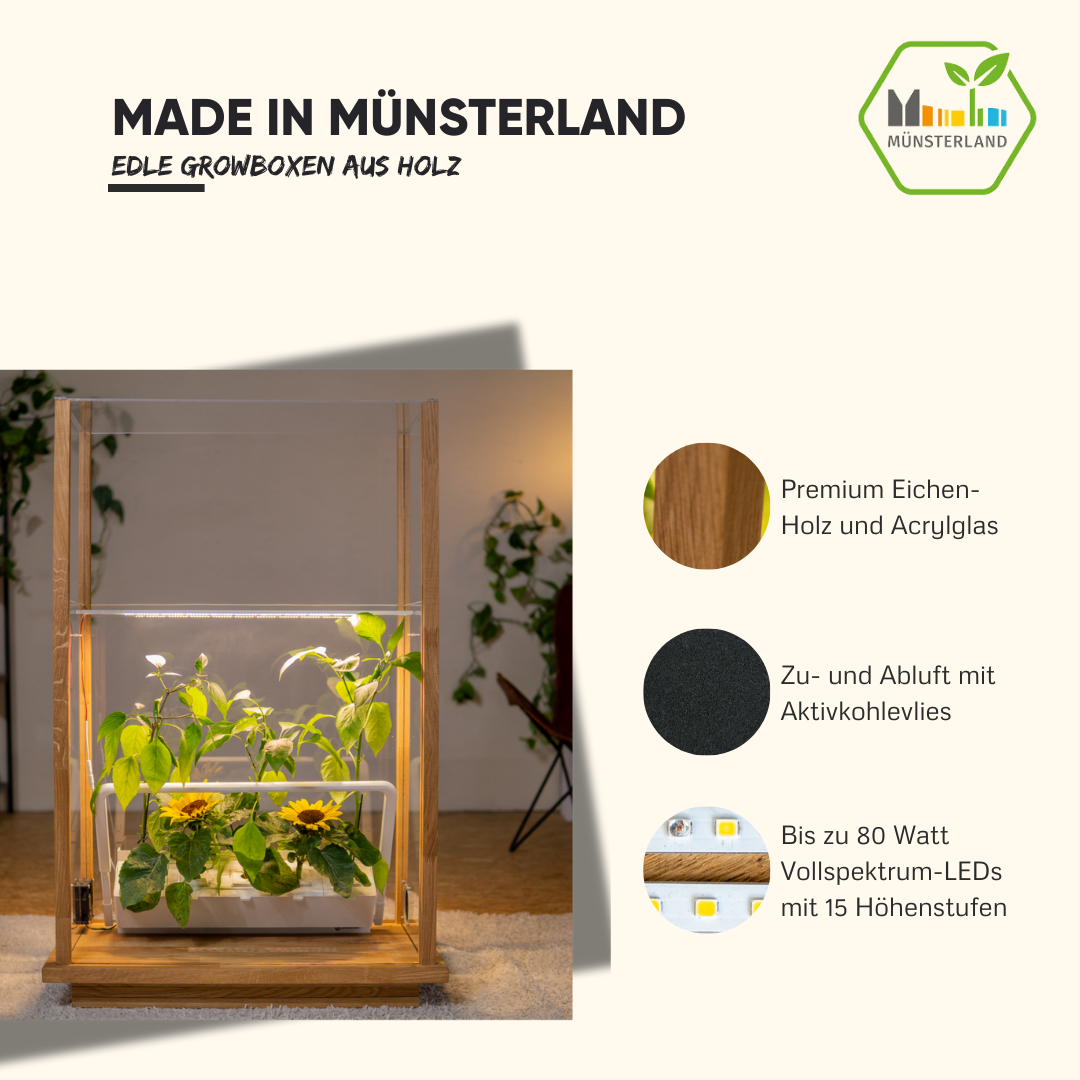 MADE IN MÜNSTERLAND
EDLE GROWBOXEN AUS HOLZ

MÜNSTERLAND

Premium Eichen-Holz und Acrylglas

Zu- und Abluft mit Aktivkohlevlies

Bis zu 80 Watt Vollspektrum-LEDs mit 15 Höhenstufen