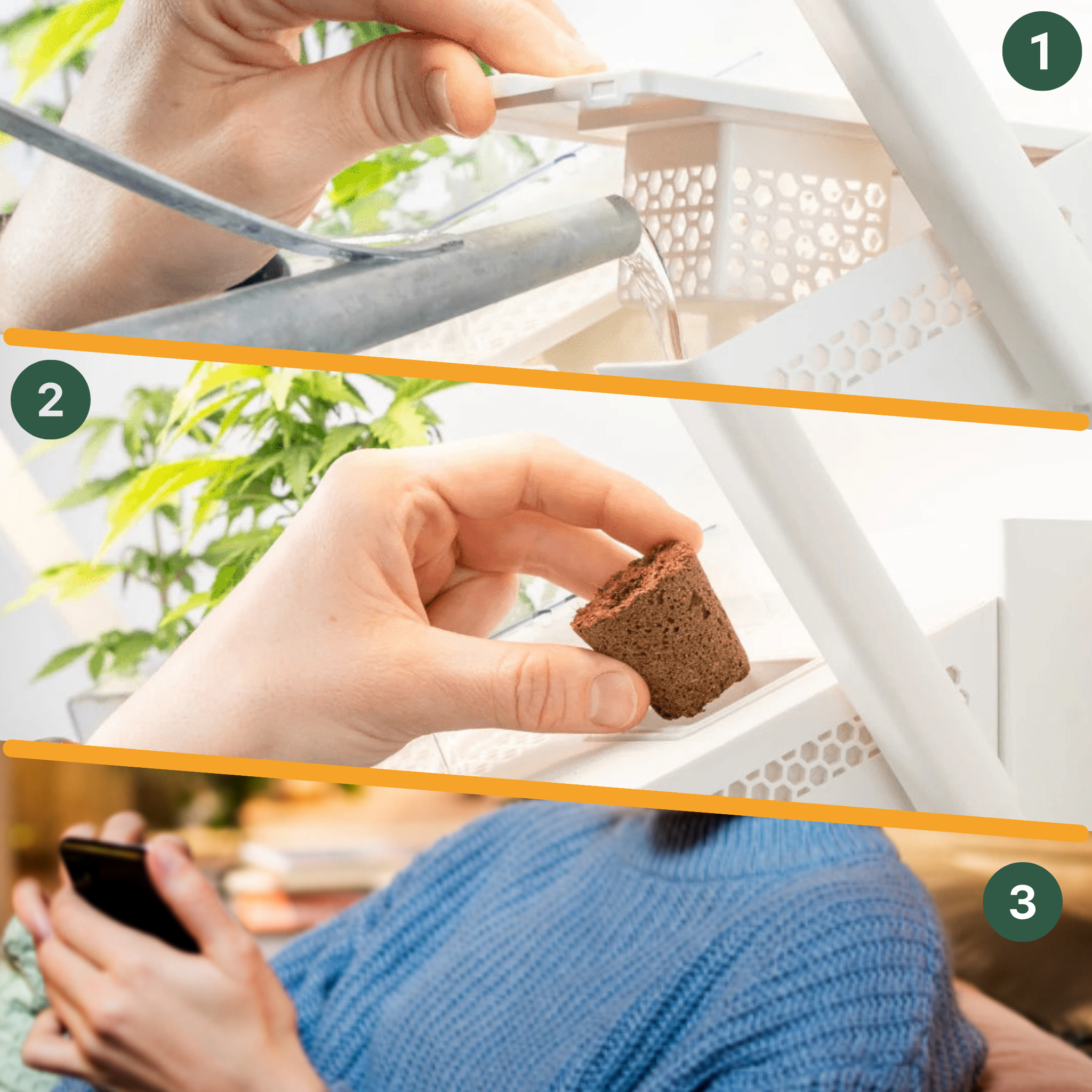 1

2

3